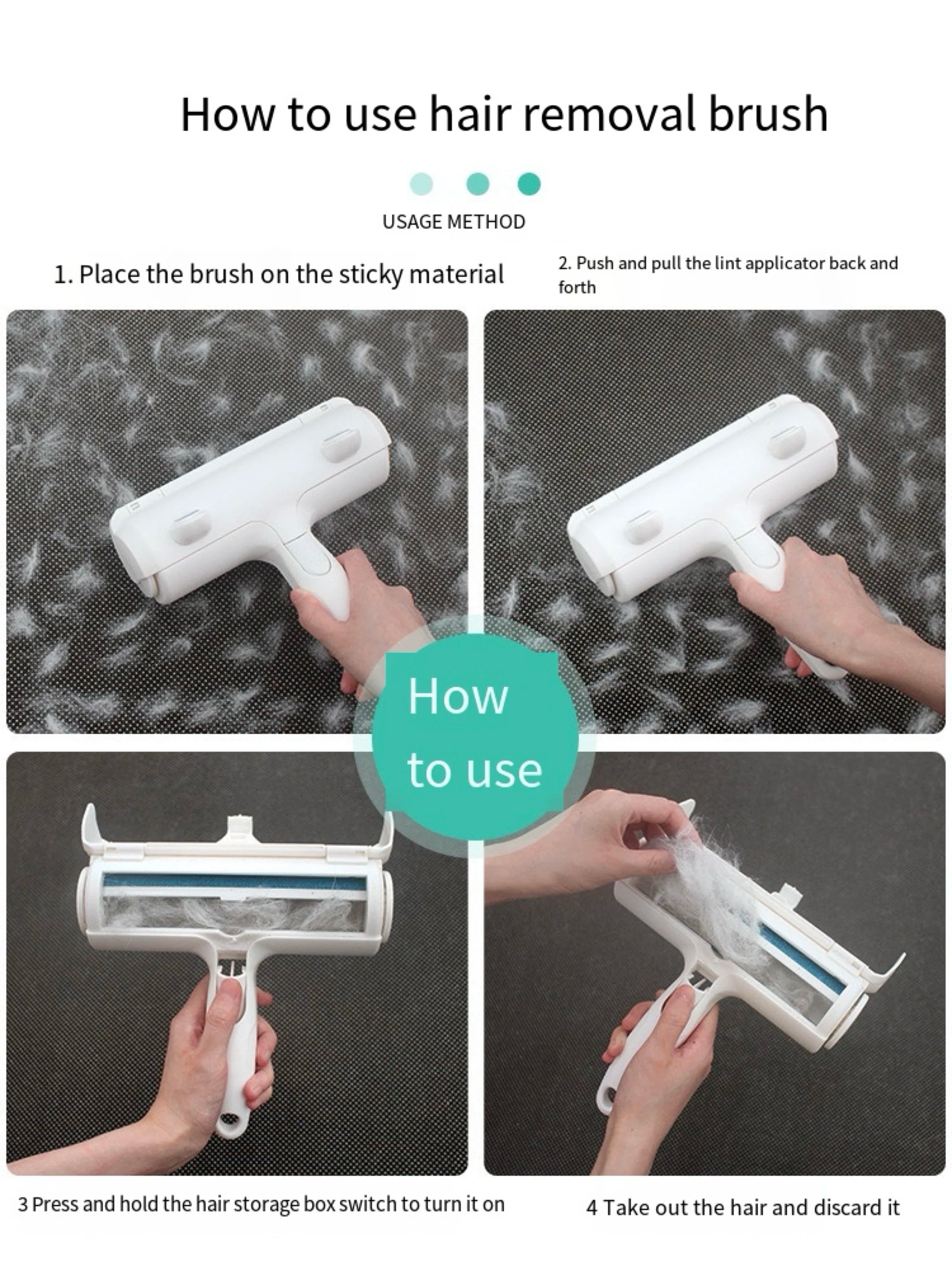 How to use hair removal brush

USAGE METHOD

1. Place the brush on the sticky material

2. Push and pull the lint applicator back and forth

How to use

3 Press and hold the hair storage box switch to turn it on

4 Take out the hair and discard it